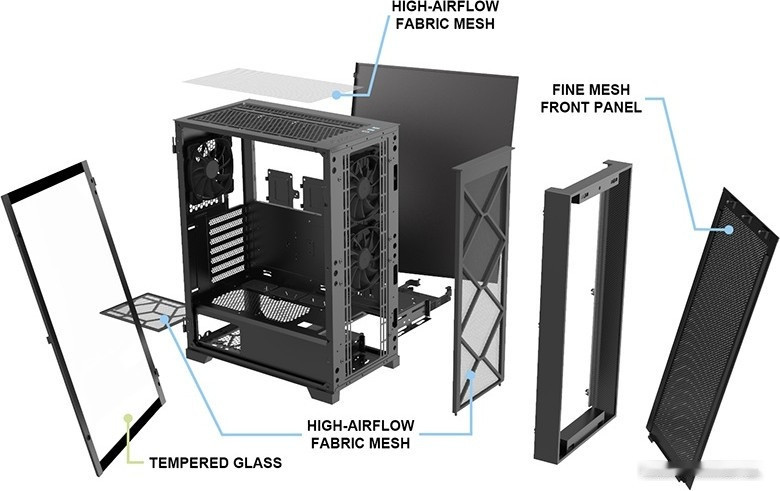 HIGH-AIRFLOW
FABRIC MESH

FINE MESH
FRONT PANEL

HIGH-AIRFLOW
FABRIC MESH

TEMPERED GLASS