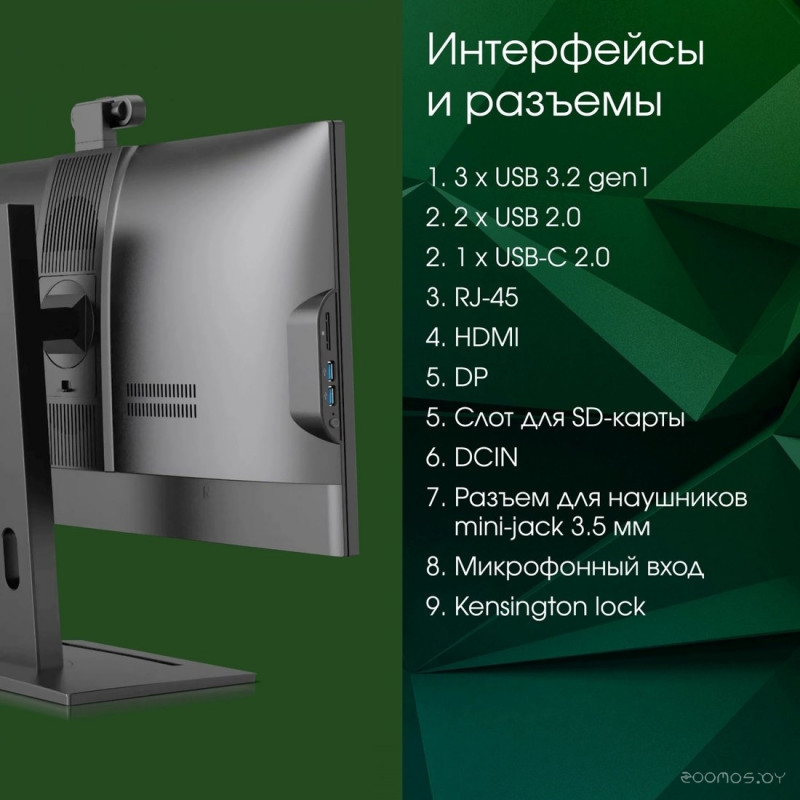 Интерфейсы и разъемы

1. 3 x USB 3.2 gen1
2. 2 x USB 2.0
2. 1 x USB-C 2.0
3. RJ-45
4. HDMI
5. DP
5. Слот для SD-карты
6. DCIN
7. Разъем для наушников mini-jack 3.5 мм
8. Микрофонный вход
9. Kensington lock

zoomos.by